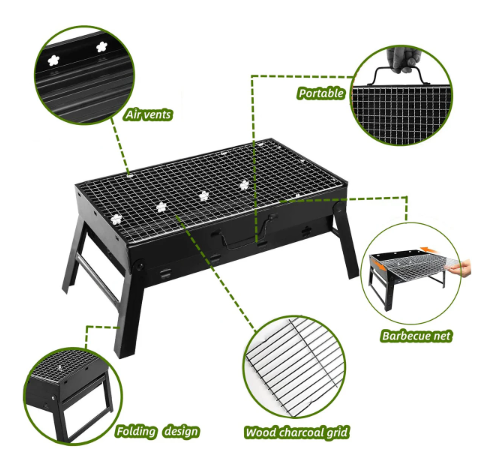 Air vents

Portable

Barbecue net

Folding design

Wood charcoal grid